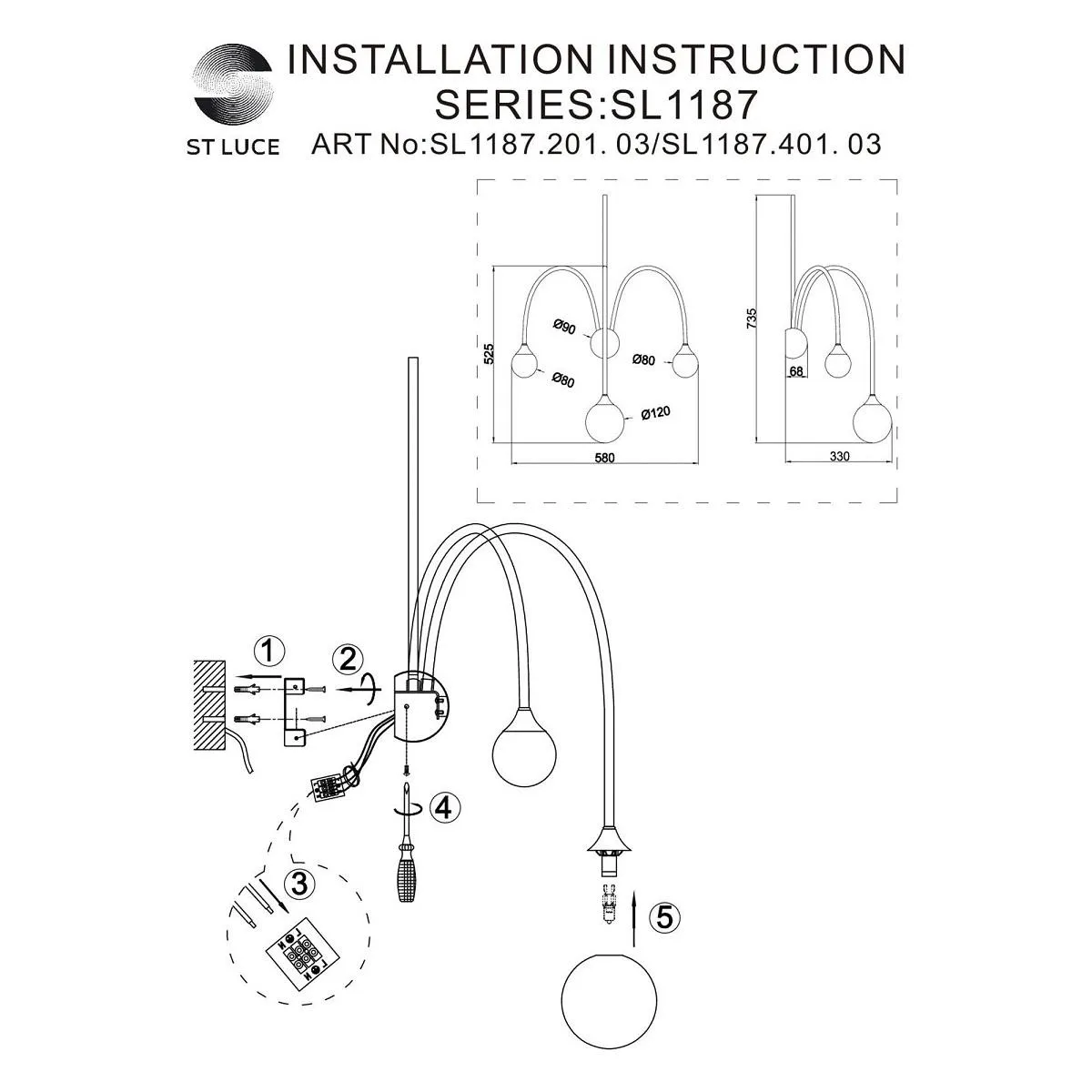 ST LUCE

INSTALLATION INSTRUCTION
SERIES:SL1187
ART No:SL1187.201. 03/SL1187.401. 03

525
Ø90
Ø80
Ø80
Ø120
580

735
68
330

1
2
3
4
5