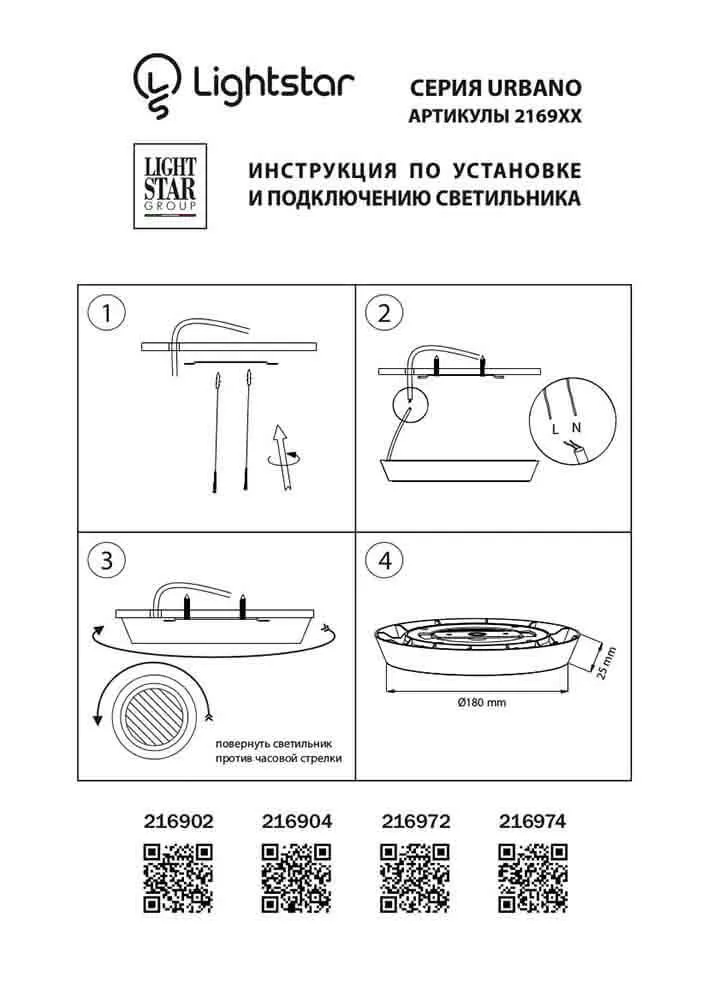 Lightstar

СЕРИЯ URBANO
АРТИКУЛЫ 2169XX

LIGHT STAR GROUP

ИНСТРУКЦИЯ ПО УСТАНОВКЕ
И ПОДКЛЮЧЕНИЮ СВЕТИЛЬНИКА

1

2

L N

3

повернуть светильник против часовой стрелки

4

25 mm

Ø180 mm

216902

216904

216972

216974